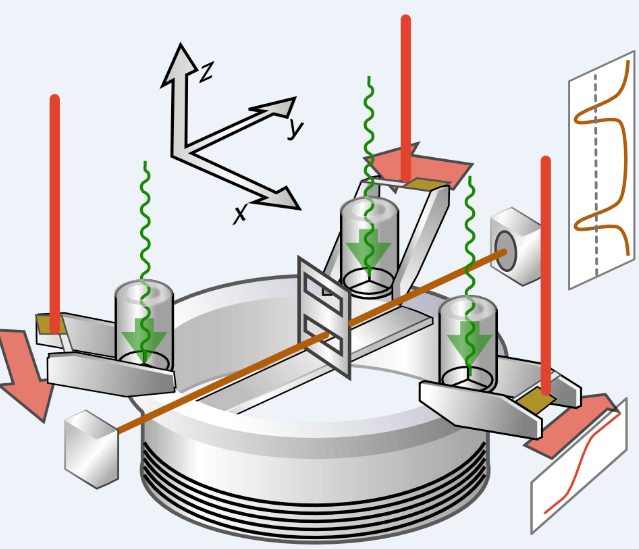 z
y
x